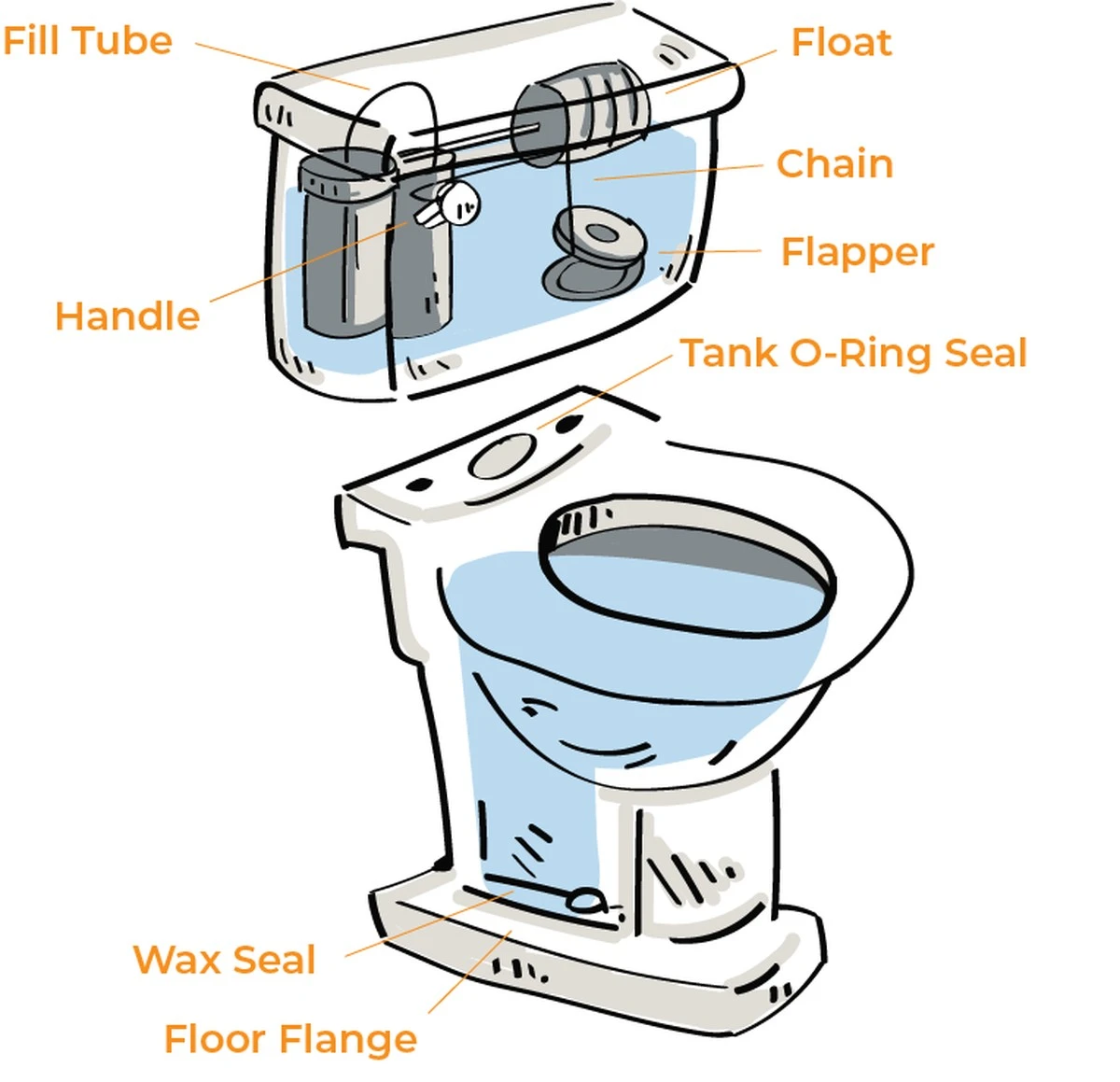 Fill Tube
Float
Chain
Flapper
Handle
Tank O-Ring Seal
Wax Seal
Floor Flange